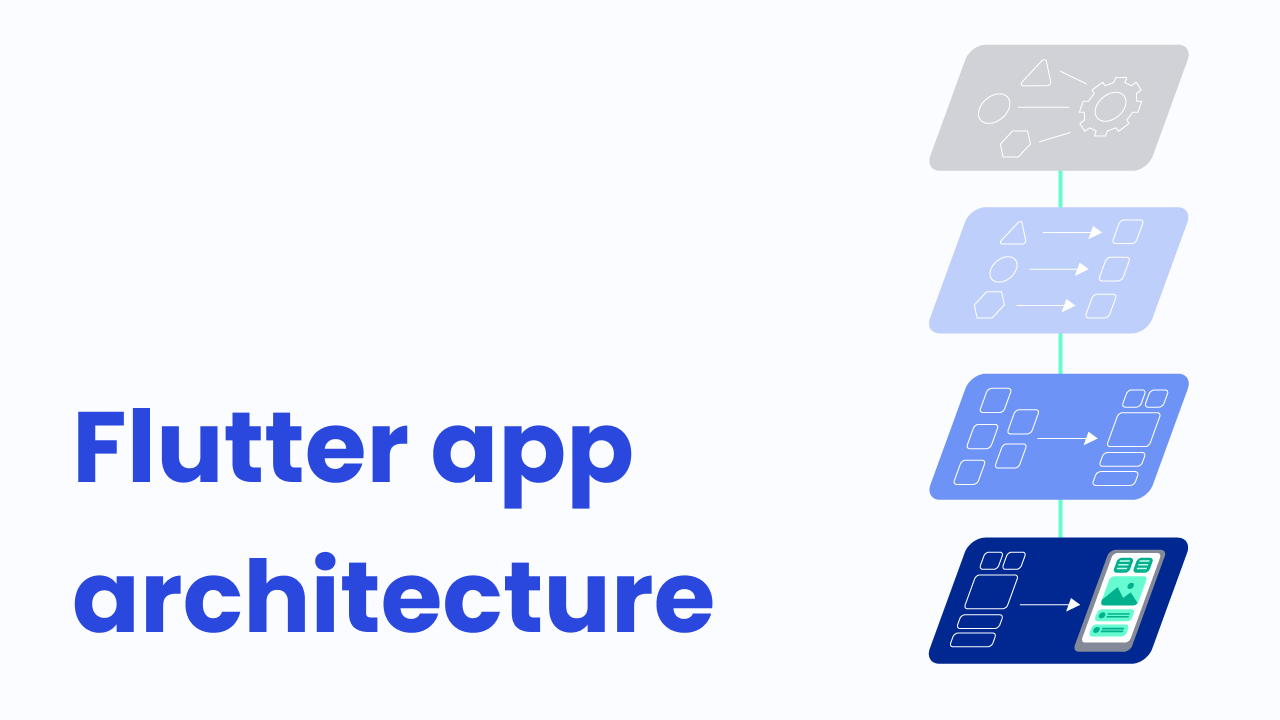 Flutter app architecture